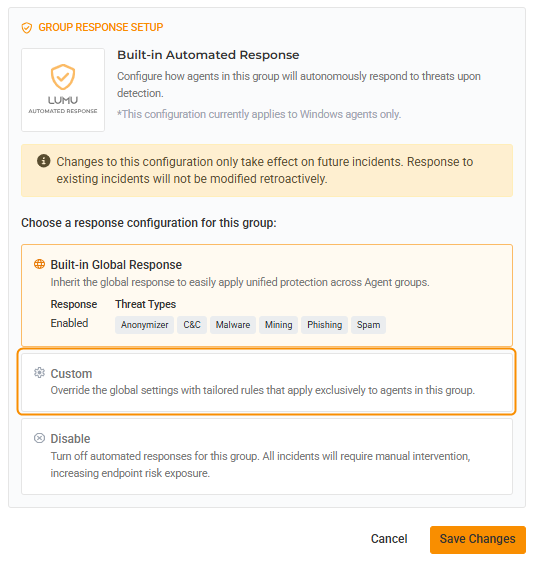 GROUP RESPONSE SETUP

LUMU
AUTOMATED RESPONSE

Built-in Automated Response

Configure how agents in this group will autonomously respond to threats upon detection.

*This configuration currently applies to Windows agents only.

Changes to this configuration only take effect on future incidents. Response to existing incidents will not be modified retroactively.

Choose a response configuration for this group:

Built-in Global Response

Inherit the global response to easily apply unified protection across Agent groups.

Response
Enabled

Threat Types
Anonymizer C&C Malware Mining Phishing Spam

Custom

Override the global settings with tailored rules that apply exclusively to agents in this group.

Disable

Turn off automated responses for this group. All incidents will require manual intervention, increasing endpoint risk exposure.

Cancel Save Changes