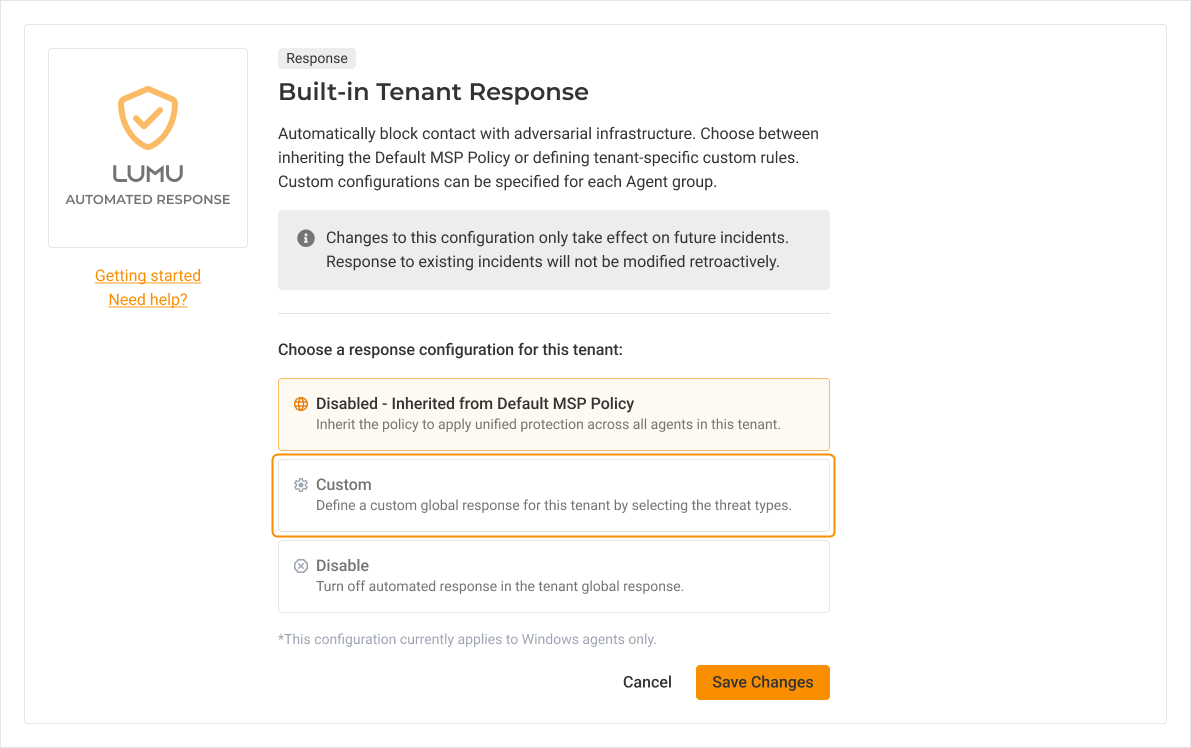 LUMU
AUTOMATED RESPONSE

Getting started
Need help?

Response

Built-in Tenant Response

Automatically block contact with adversarial infrastructure. Choose between inheriting the Default MSP Policy or defining tenant-specific custom rules. Custom configurations can be specified for each Agent group.

Changes to this configuration only take effect on future incidents. Response to existing incidents will not be modified retroactively.

Choose a response configuration for this tenant:

Disabled - Inherited from Default MSP Policy
Inherit the policy to apply unified protection across all agents in this tenant.

Custom
Define a custom global response for this tenant by selecting the threat types.

Disable
Turn off automated response in the tenant global response.

*This configuration currently applies to Windows agents only.

Cancel Save Changes